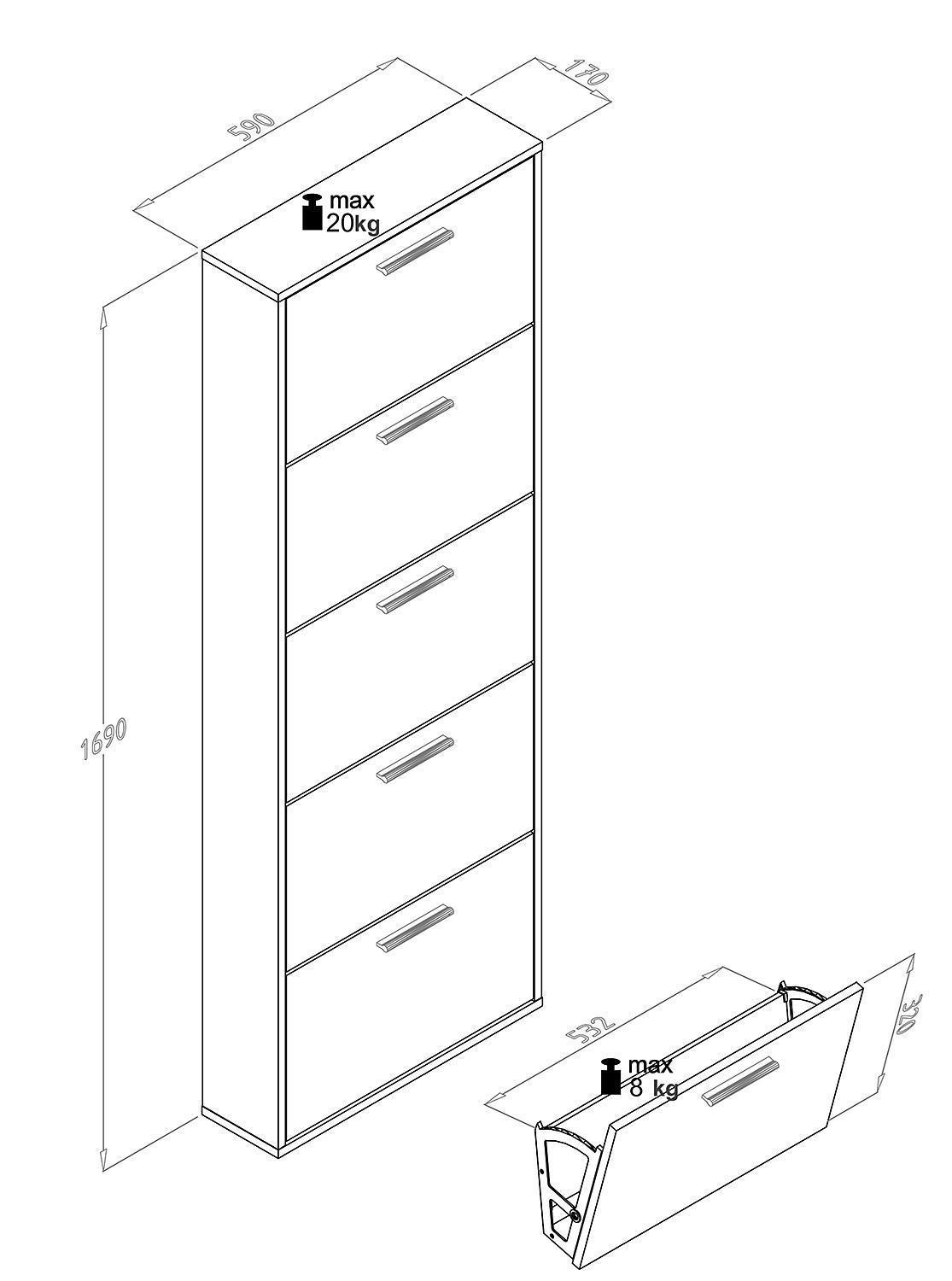 590

170

max
20kg

1690

532

320

max
8 kg