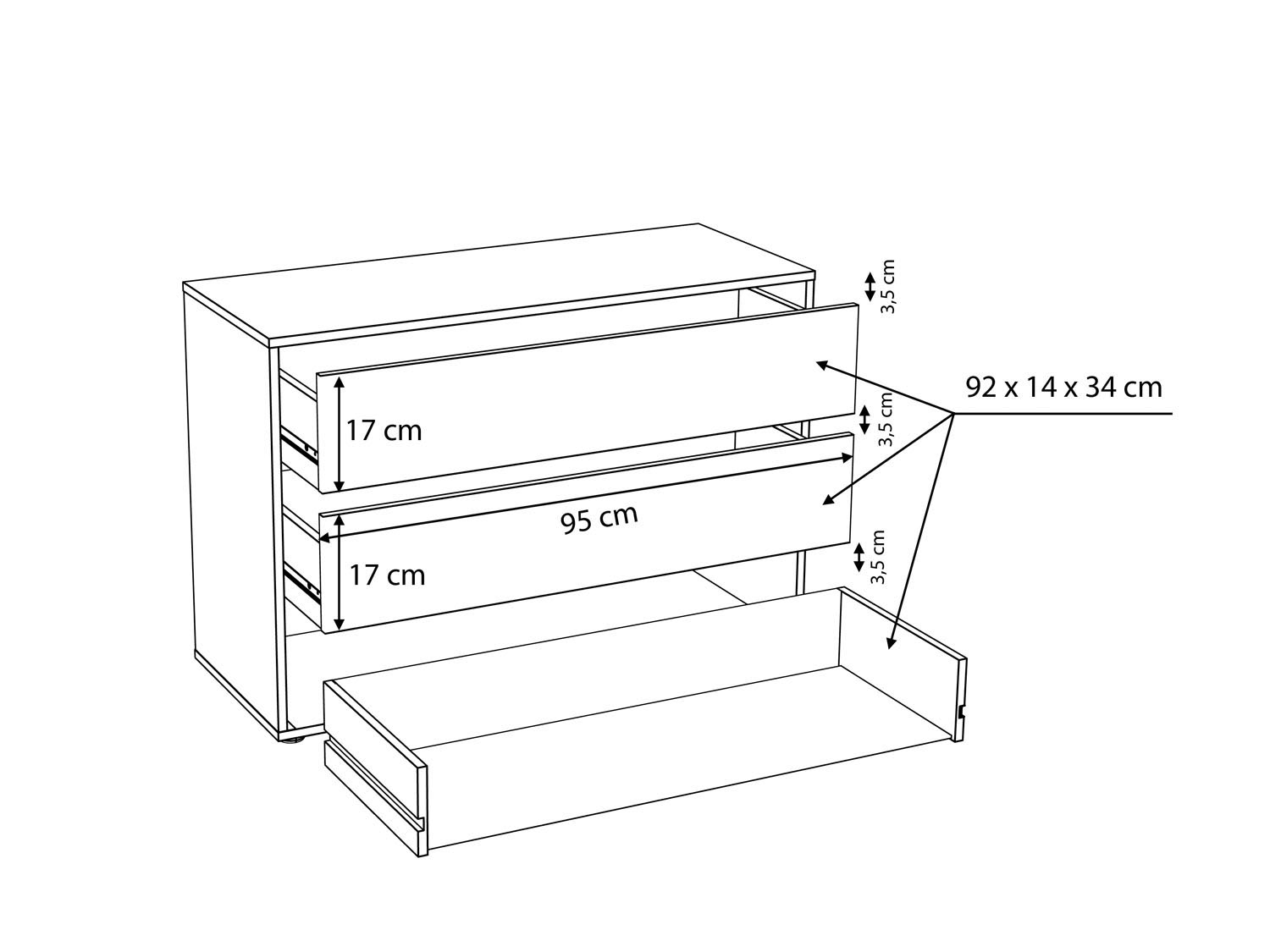 3,5 cm

92 x 14 x 34 cm

17 cm

3,5 cm

95 cm

17 cm

3,5 cm