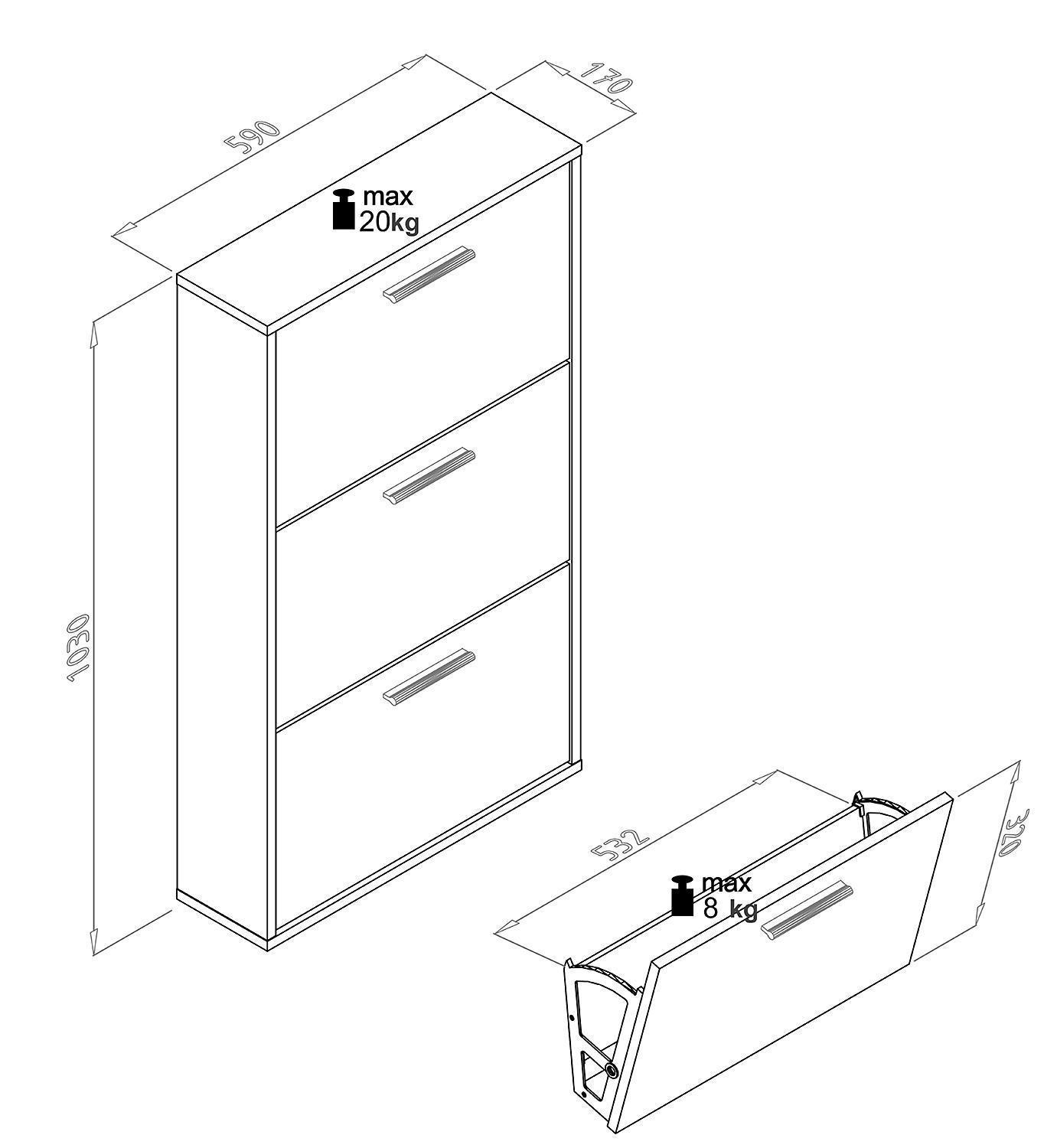 590

170

max
20kg

1030

532

320

max
8 kg