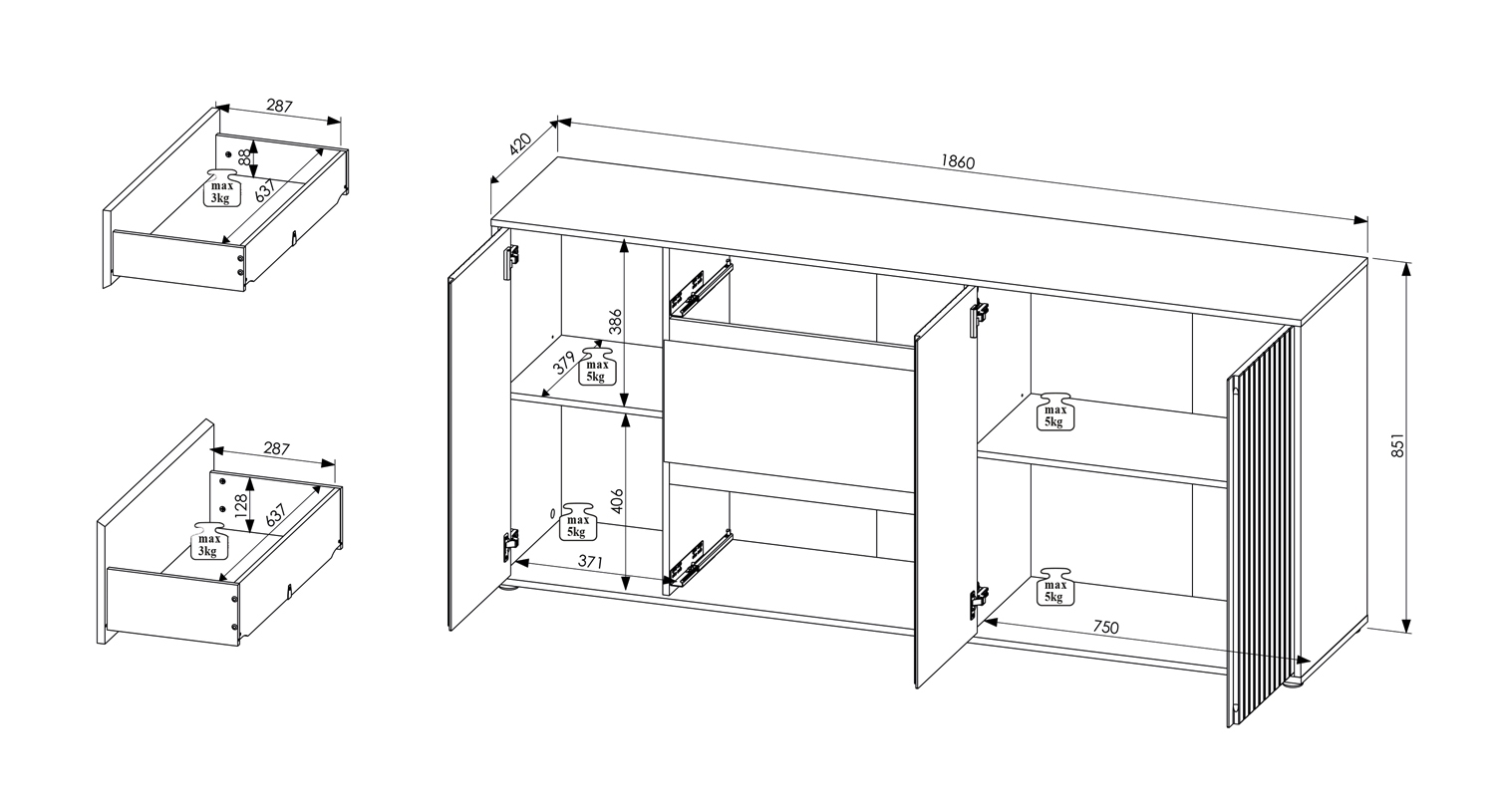 287
88
637
max
3kg

287
128
637
max
3kg

420
1860
386
379
max
5kg
406
max
5kg
371
max
5kg
max
5kg
750
851